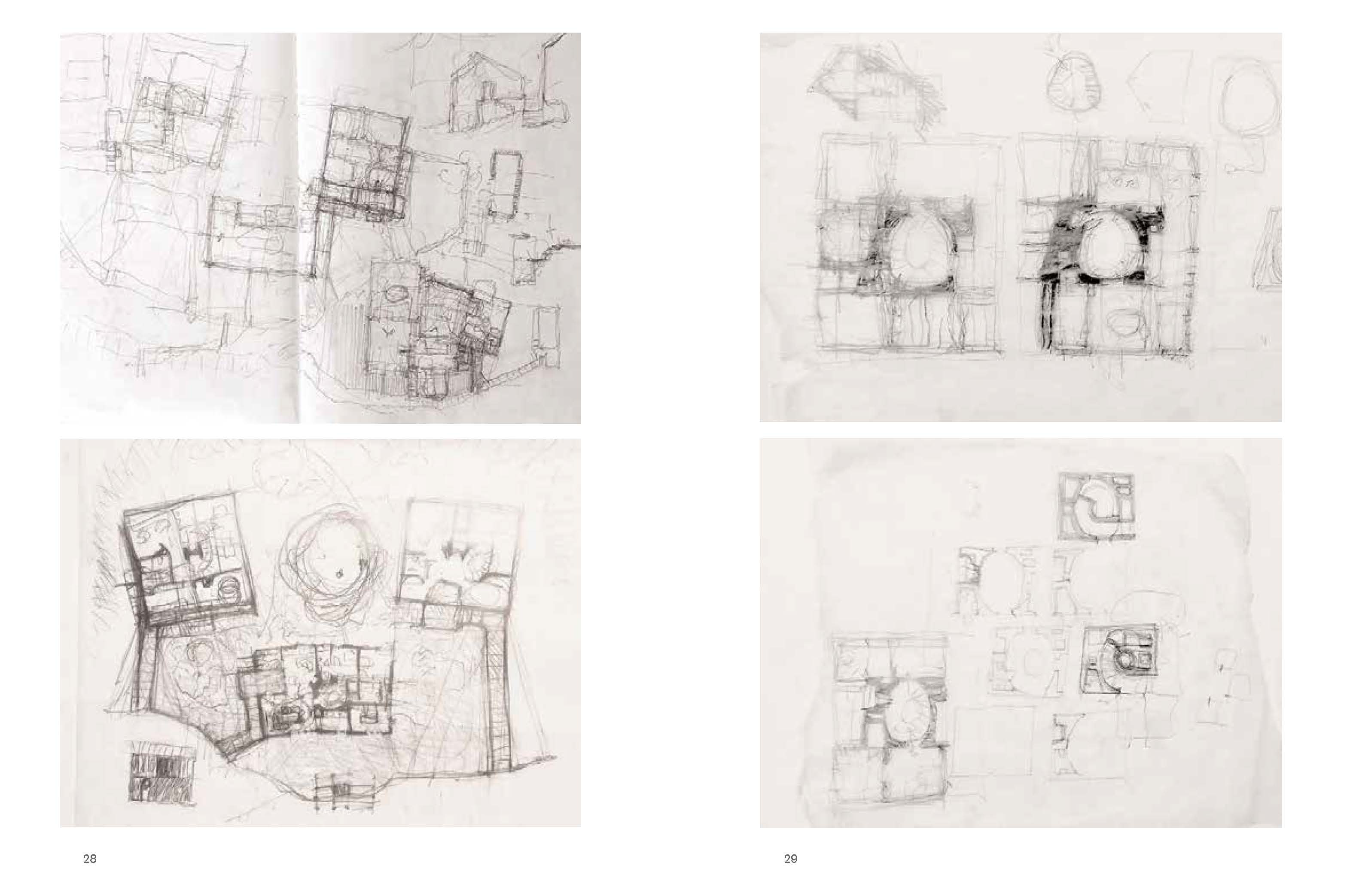 28

29